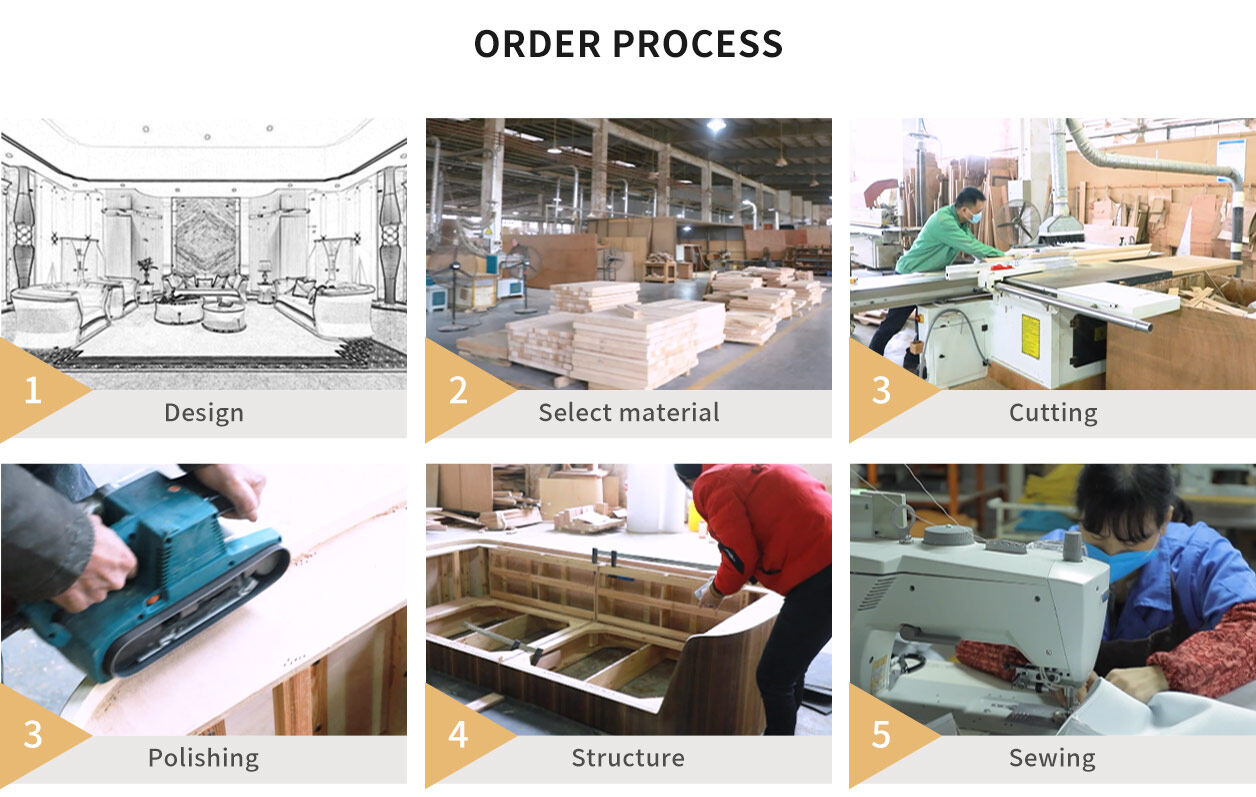 ORDER PROCESS

1 Design

2 Select material

3 Cutting

3 Polishing

4 Structure

5 Sewing