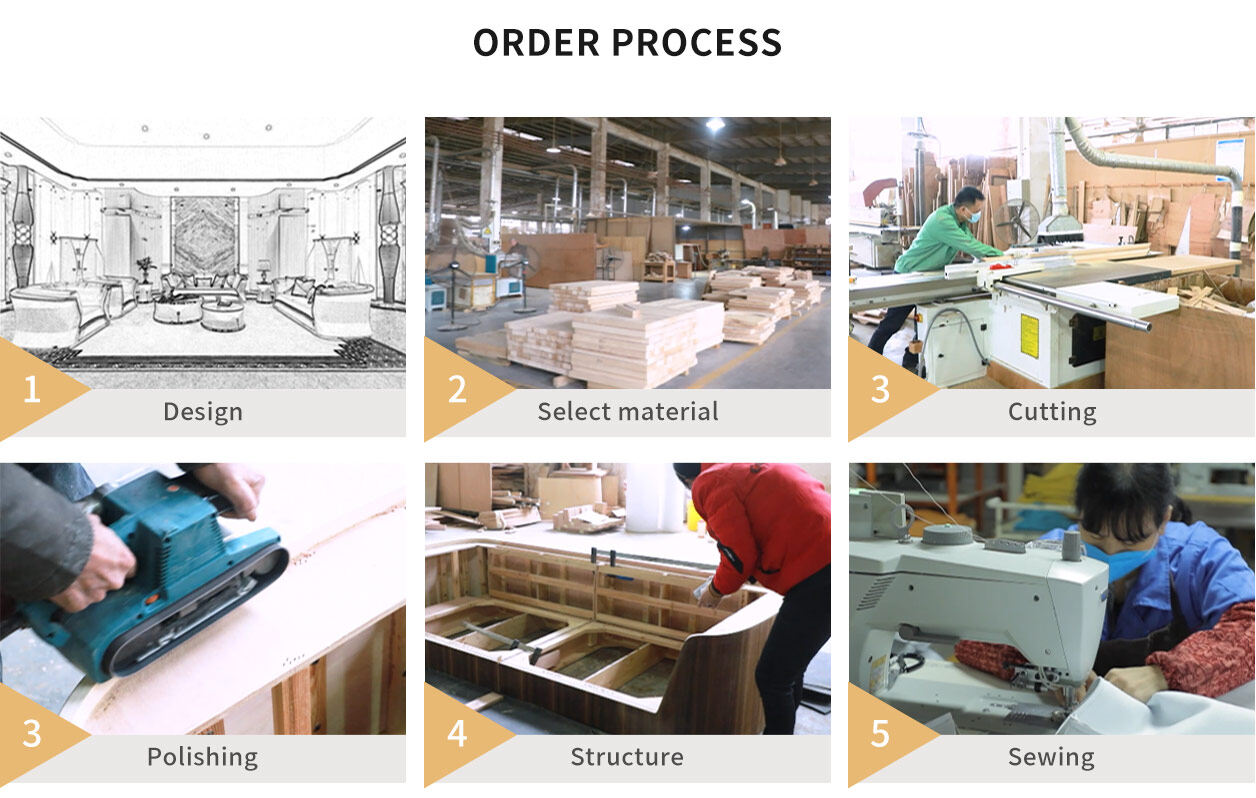 ORDER PROCESS

1
Design

2
Select material

3
Cutting

3
Polishing

4
Structure

5
Sewing